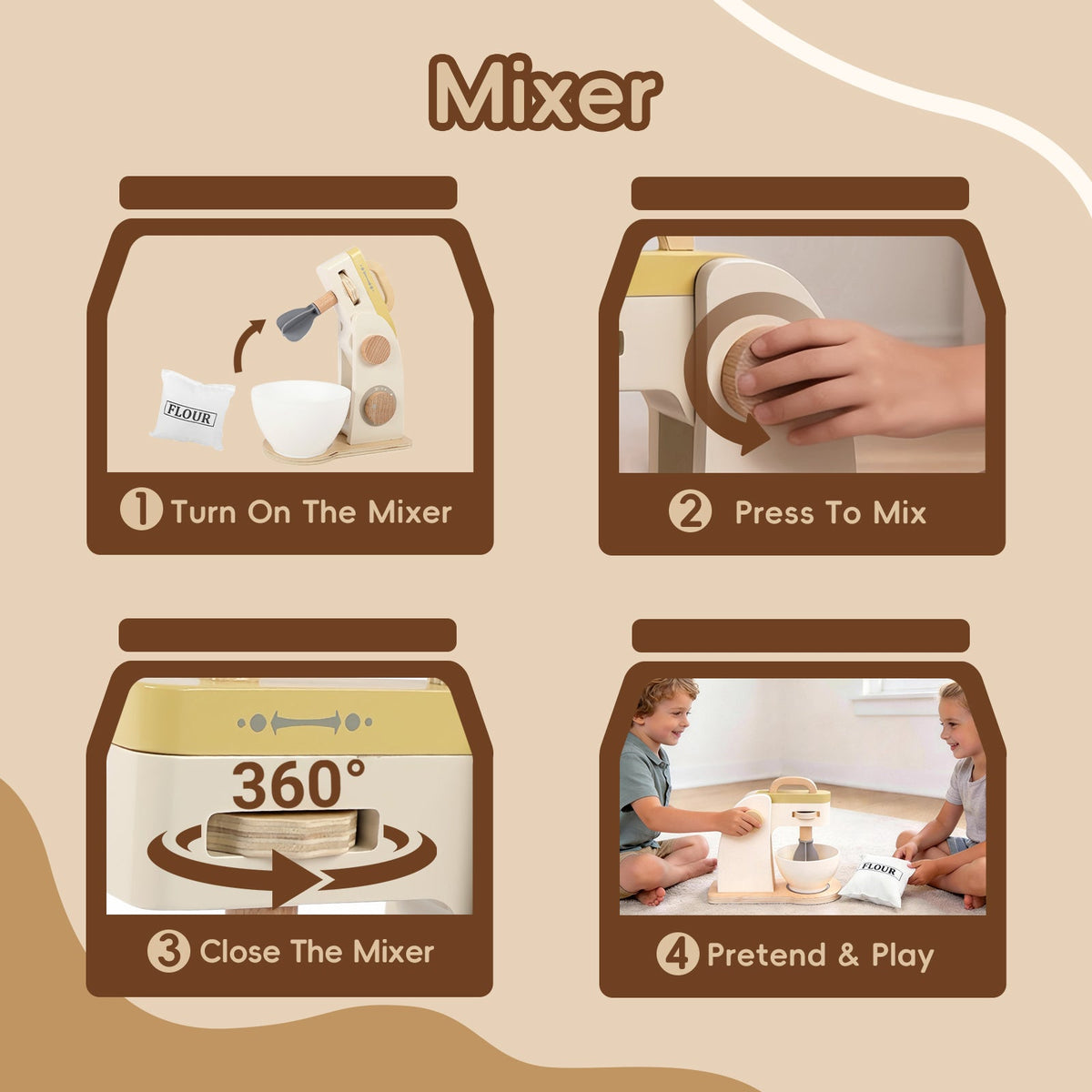 Mixer

FLOUR

1 Turn On The Mixer

2 Press To Mix

360°

3 Close The Mixer

FLOUR

4 Pretend & Play